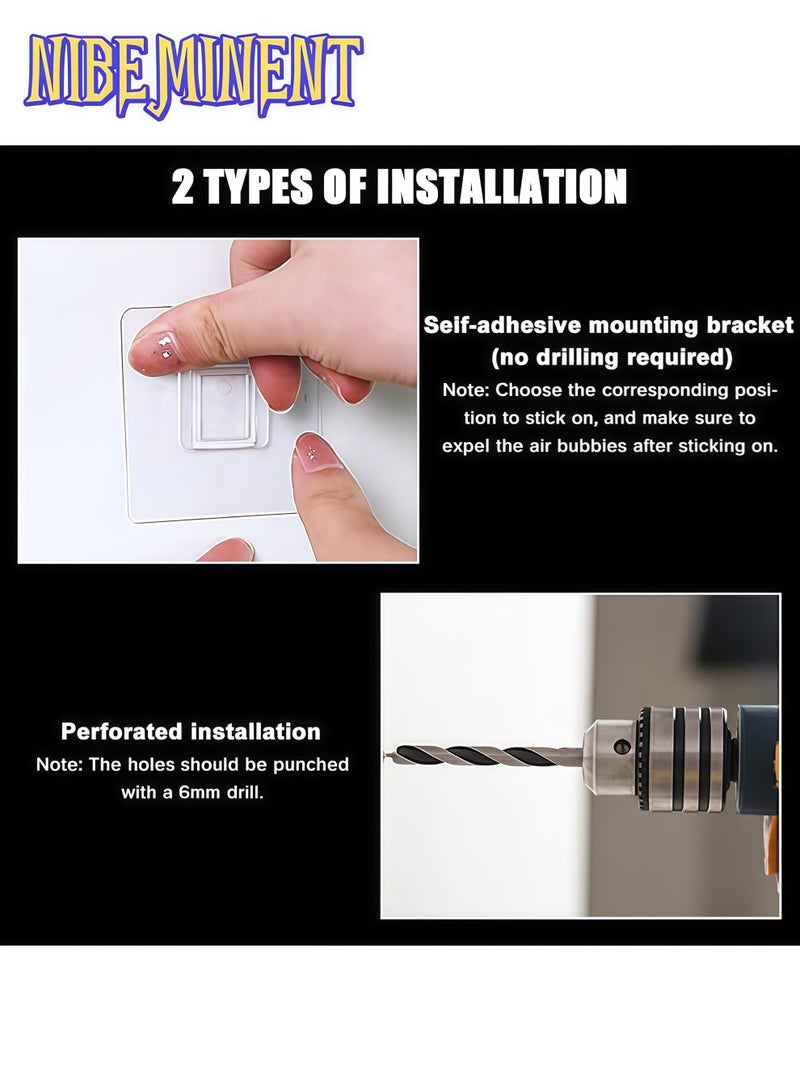 NIBEMINENT

2 TYPES OF INSTALLATION

Self-adhesive mounting bracket (no drilling required)
Note: Choose the corresponding position to stick on, and make sure to expel the air bubbies after sticking on.

Perforated installation
Note: The holes should be punched with a 6mm drill.